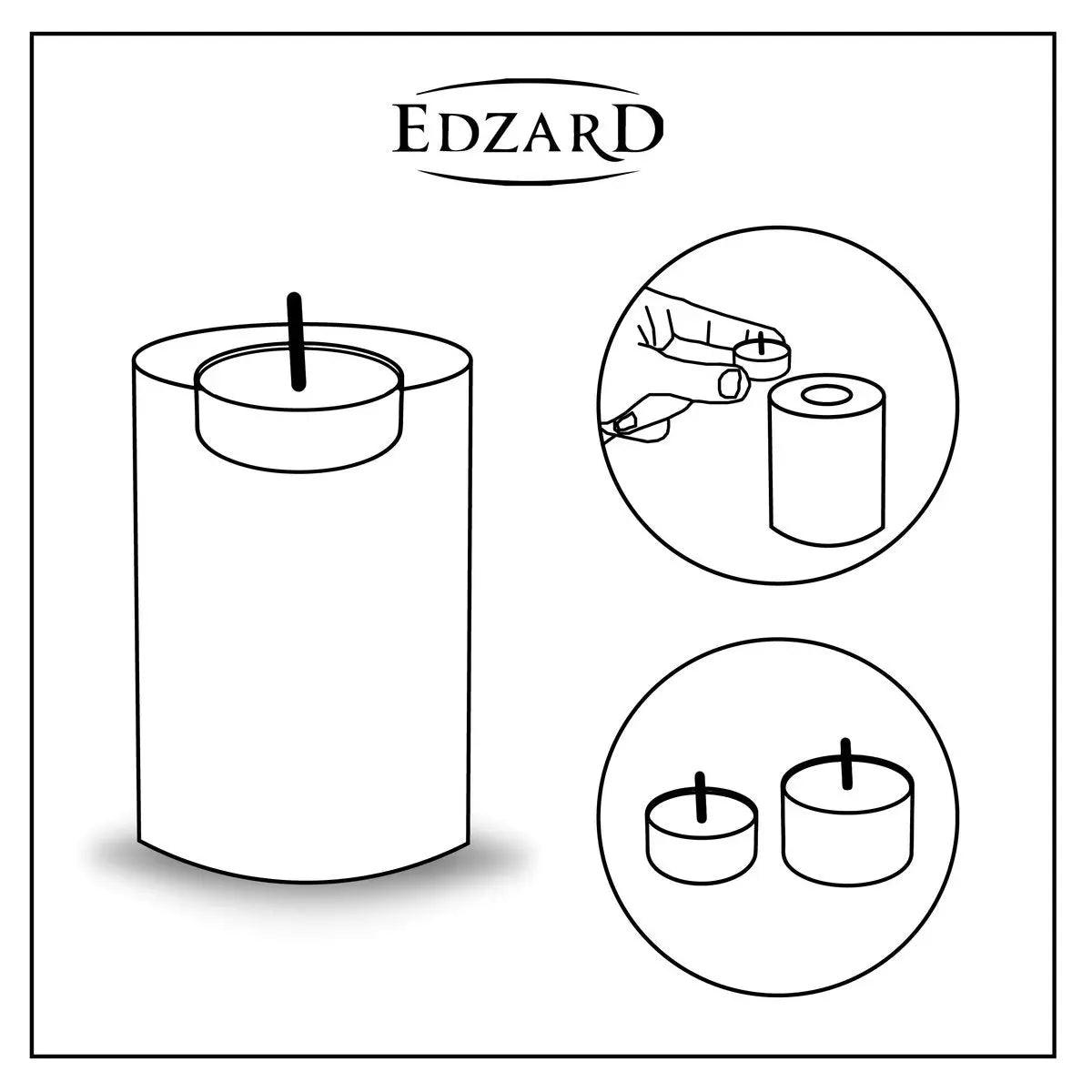 EDZARD